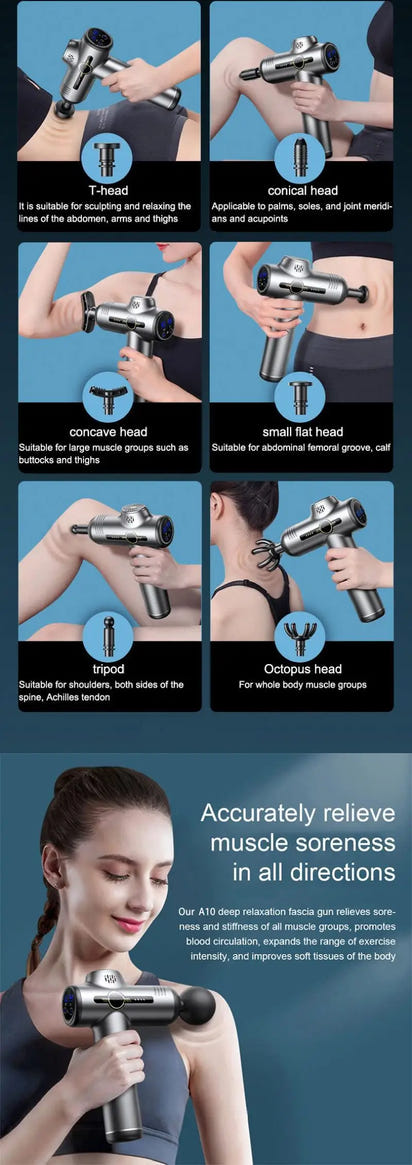 T-head
It is suitable for sculpting and relaxing the lines of the abdomen, arms and thighs

conical head
Applicable to palms, soles, and joint meridians and acupoints

concave head
Suitable for large muscle groups such as buttocks and thighs

small flat head
Suitable for abdominal femoral groove, calf

tripod
Suitable for shoulders, both sides of the spine, Achilles tendon

Octopus head
For whole body muscle groups

Accurately relieve muscle soreness in all directions

Our A10 deep relaxation fascia gun relieves soreness and stiffness of all muscle groups, promotes blood circulation, expands the range of exercise intensity, and improves soft tissues of the body